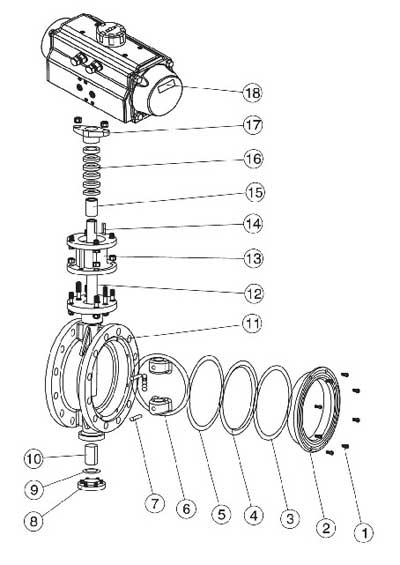 18
17
16
15
14
13
12
11
10
9
8
7
6
5
4
3
2
1