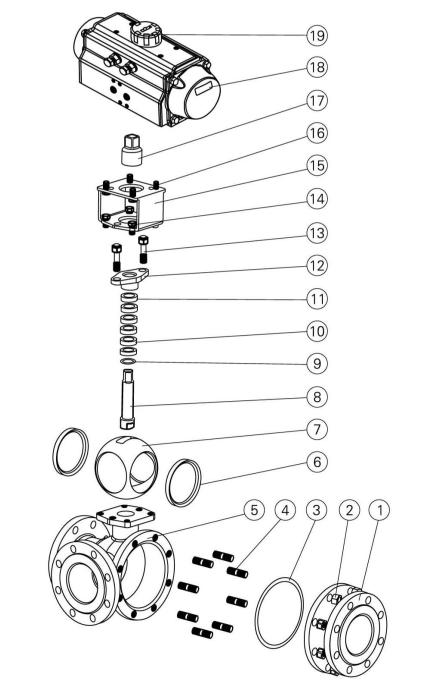 19
18
17
16
15
14
13
12
11
10
9
8
7
6
5
4
3
2
1