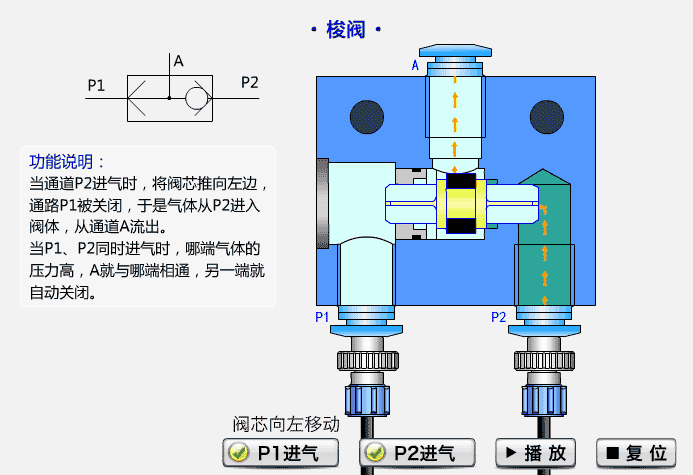 · 梭阀 ·

A
P1
P2

功能说明：
当通道P2进气时，将阀芯推向左边，通路P1被关闭，于是气体从P2进入阀体，从通道A流出。
当P1、P2同时进气时，哪端气体的压力高，A就与哪端相通，另一端就自动关闭。

A
P1
P2

阀芯向左移动

P1进气
P2进气
▶ 播 放
■ 复 位